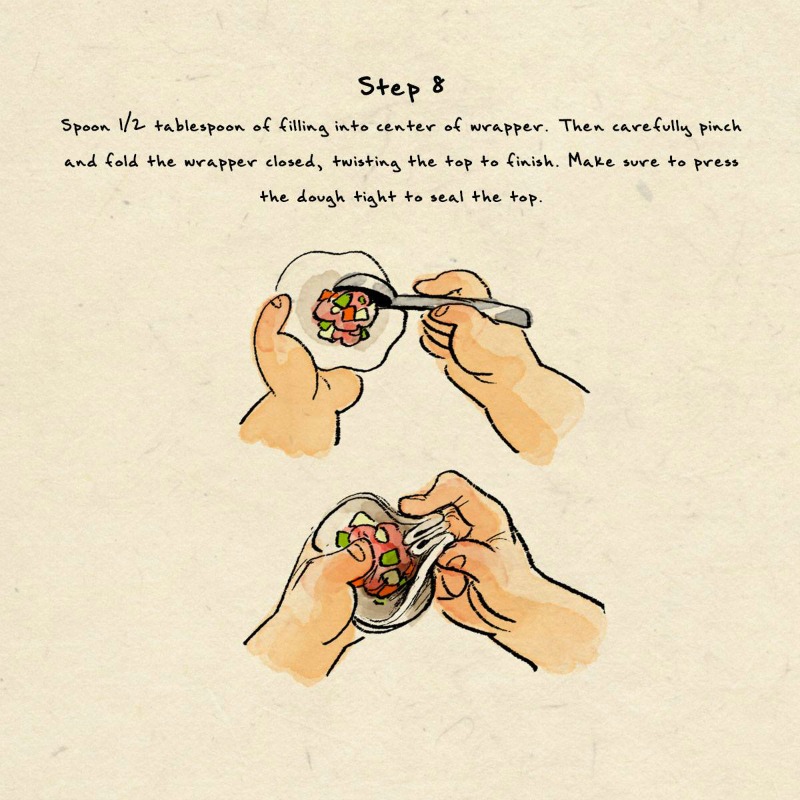 Step 8

Spoon 1/2 tablespoon of filling into center of wrapper. Then carefully pinch and fold the wrapper closed, twisting the top to finish. Make sure to press the dough tight to seal the top.