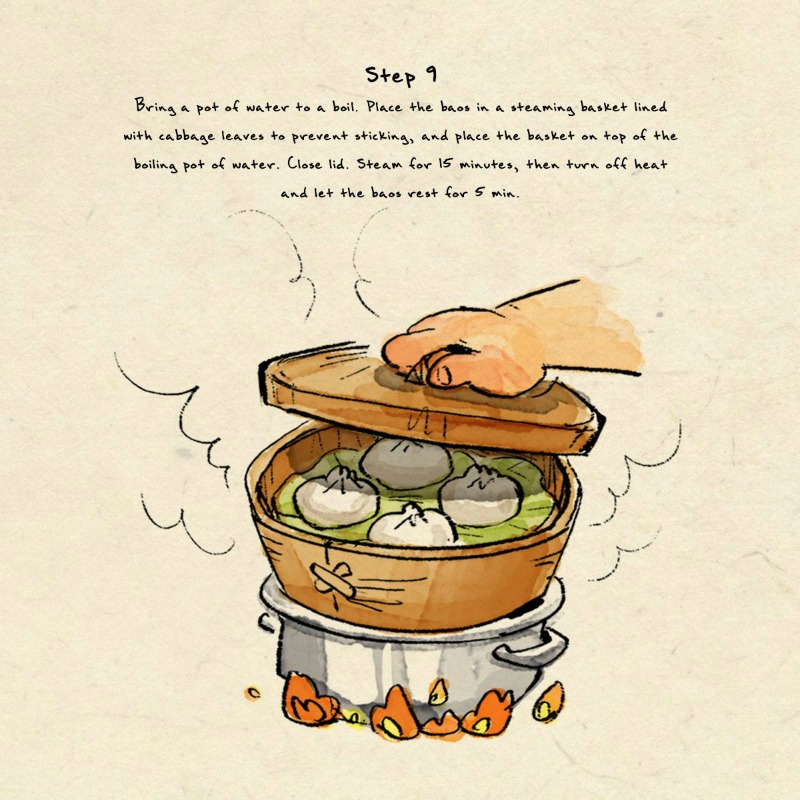 Step 9

Bring a pot of water to a boil. Place the baos in a steaming basket lined with cabbage leaves to prevent sticking, and place the basket on top of the boiling pot of water. Close lid. Steam for 15 minutes, then turn off heat and let the baos rest for 5 min.